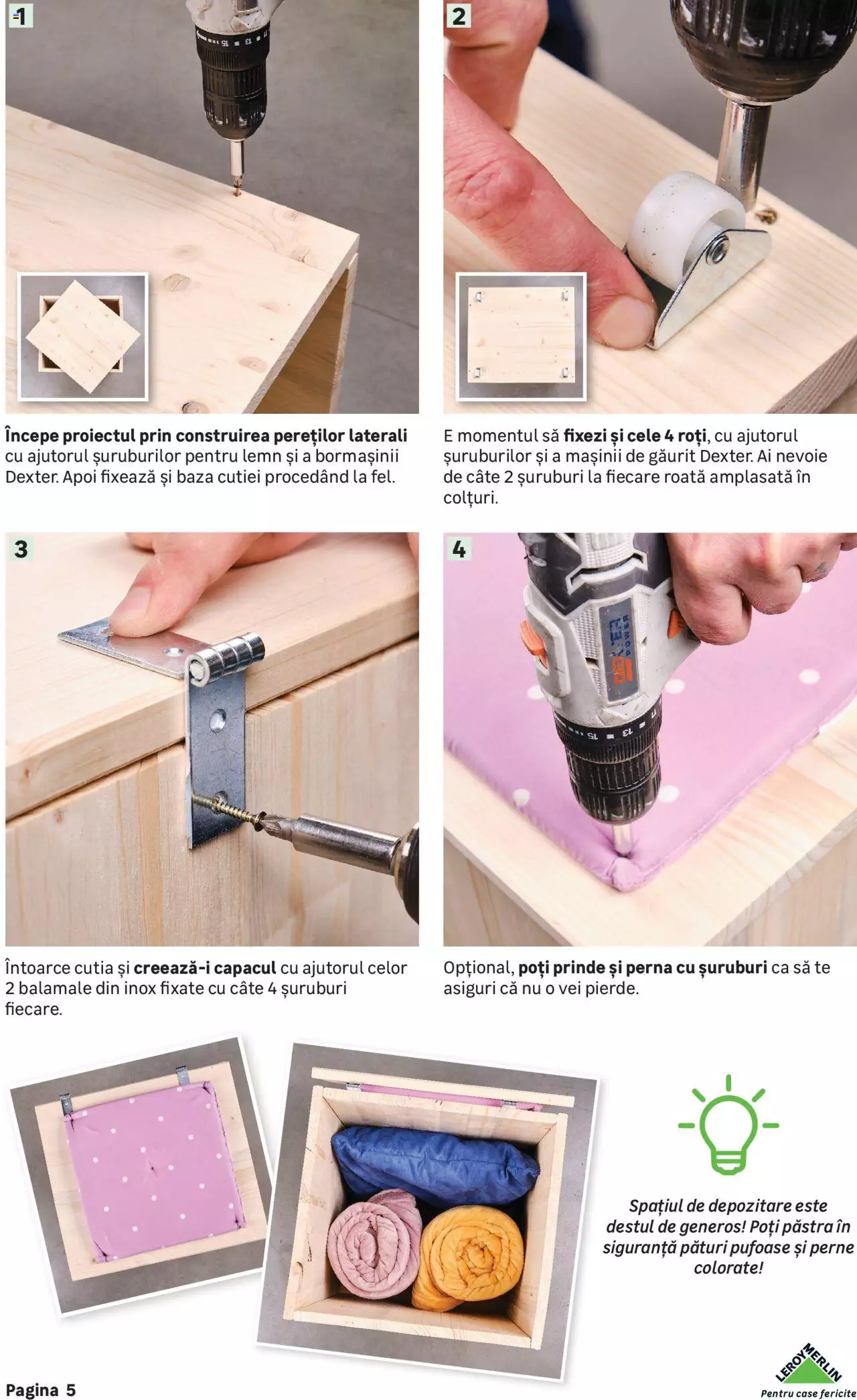 1

Începe proiectul prin construirea pereților laterali cu ajutorul șuruburilor pentru lemn și a bormașinii Dexter. Apoi fixează și baza cutiei procedând la fel.

2

E momentul să fixezi și cele 4 roți, cu ajutorul șuruburilor și a mașinii de găurit Dexter. Ai nevoie de câte 2 șuruburi la fiecare roată amplasată în colțuri.

3

Întoarce cutia și creează-i capacul cu ajutorul celor 2 balamale din inox fixate cu câte 4 șuruburi fiecare.

4

Opțional, poți prinde și perna cu șuruburi ca să te asiguri că nu o vei pierde.

Spațiul de depozitare este destul de generos! Poți păstra în siguranță pături pufoase și perne colorate!

Pagina 5

LEROY MERLIN
Pentru case fericite